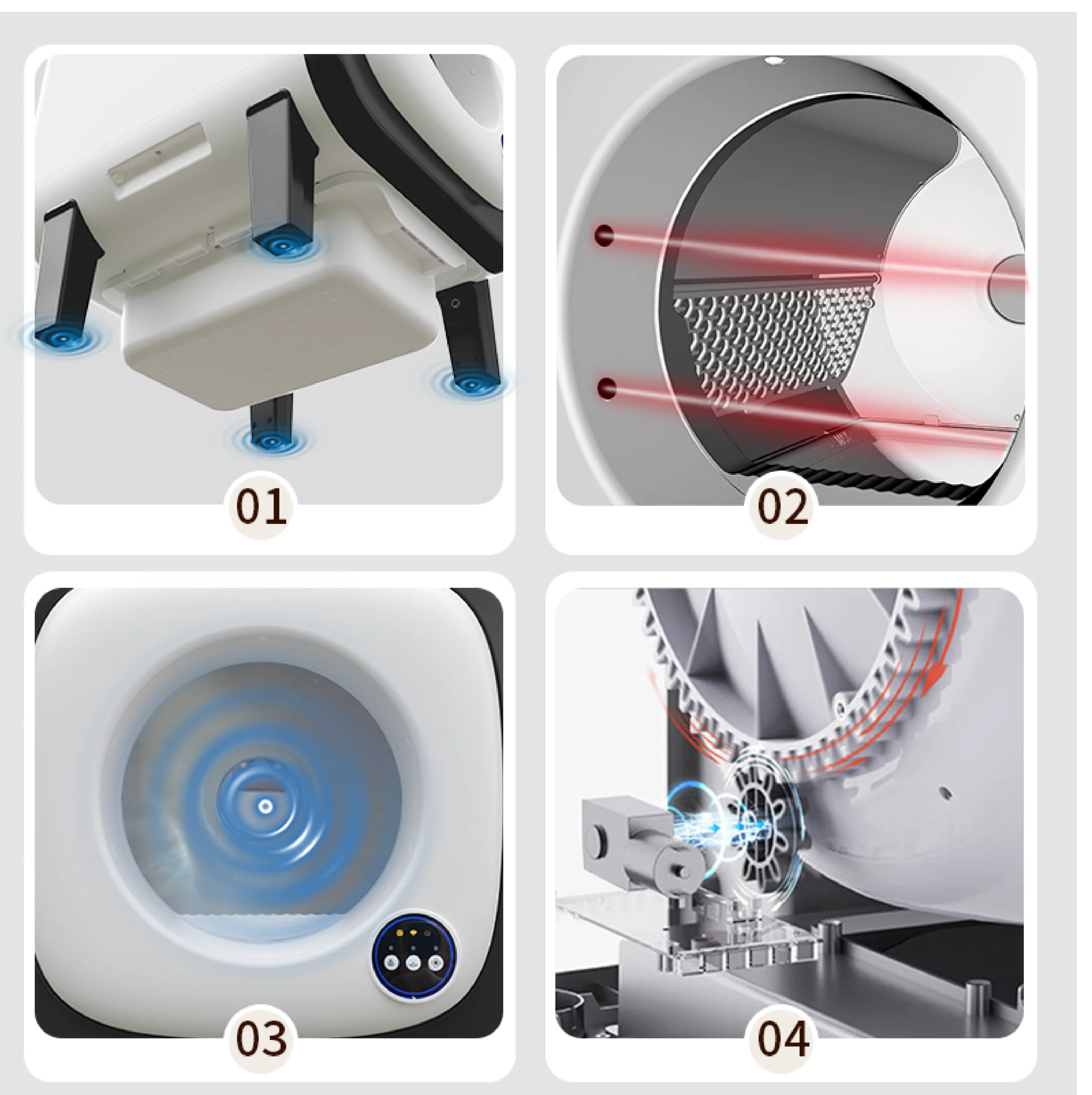 01

02

03

04